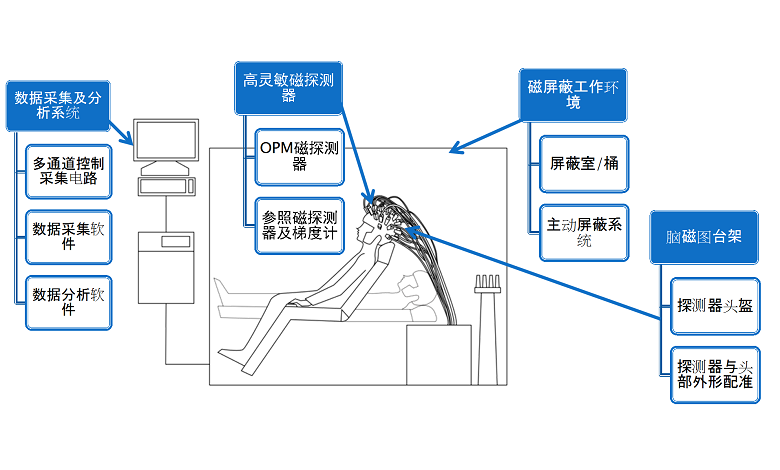 数据采集及分析系统

多通道控制采集电路

数据采集软件

数据分析软件

高灵敏磁探测器

OPM磁探测器

参照磁探测器及梯度计

磁屏蔽工作环境

屏蔽室/桶

主动屏蔽系统

脑磁图台架

探测器头盔

探测器与头部外形配准